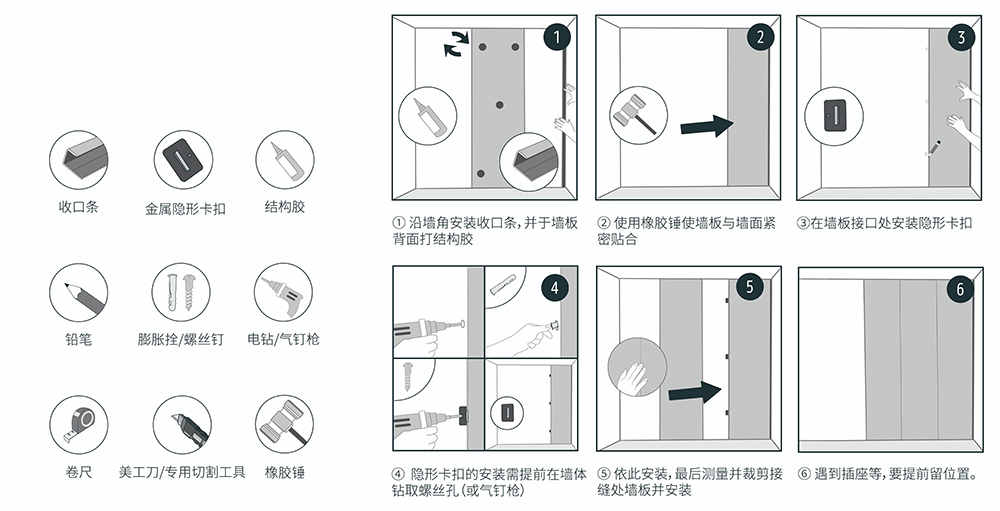 收口条

金属隐形卡扣

结构胶

铅笔

膨胀拴/螺丝钉

电钻/气钉枪

卷尺

美工刀/专用切割工具

橡胶锤

1

① 沿墙角安装收口条，并于墙板背面打结构胶

2

② 使用橡胶锤使墙板与墙面紧密贴合

3

③在墙板接口处安装隐形卡扣

4

④ 隐形卡扣的安装需提前在墙体钻取螺丝孔(或气钉枪)

5

⑤ 依此安装，最后测量并裁剪接缝处墙板并安装

6

⑥ 遇到插座等，要提前留位置。