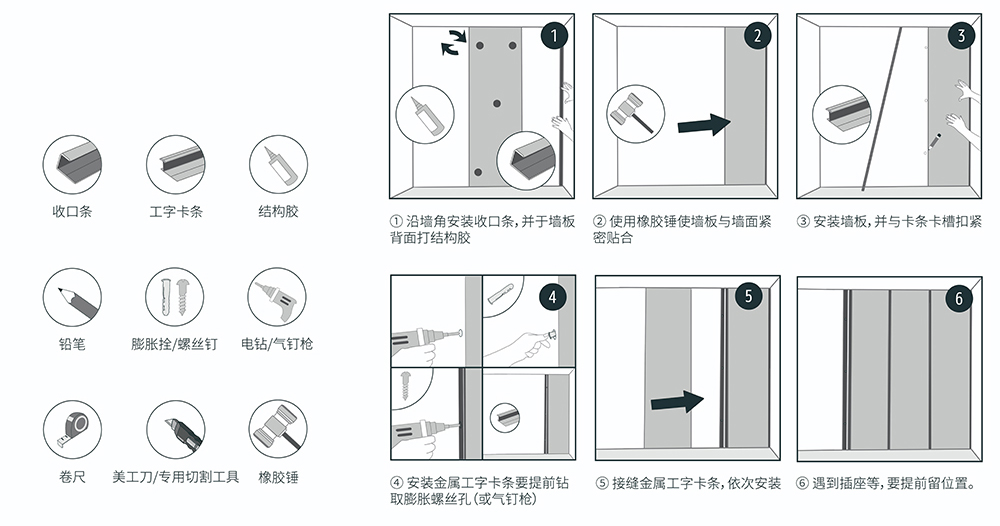 收口条

工字卡条

结构胶

铅笔

膨胀拴/螺丝钉

电钻/气钉枪

卷尺

美工刀/专用切割工具

橡胶锤

1

① 沿墙角安装收口条，并于墙板背面打结构胶

2

② 使用橡胶锤使墙板与墙面紧密贴合

3

③ 安装墙板，并与卡条卡槽扣紧

4

④ 安装金属工字卡条要提前钻取膨胀螺丝孔（或气钉枪）

5

⑤ 接缝金属工字卡条，依次安装

6

⑥ 遇到插座等，要提前留位置。